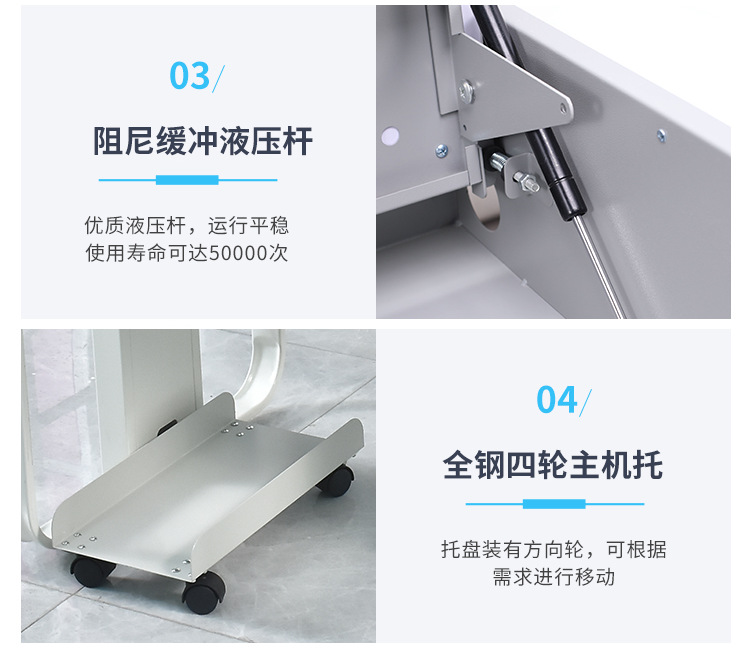 03/

阻尼缓冲液压杆

优质液压杆，运行平稳
使用寿命可达50000次

04/

全钢四轮主机托

托盘装有方向轮，可根据
需求进行移动